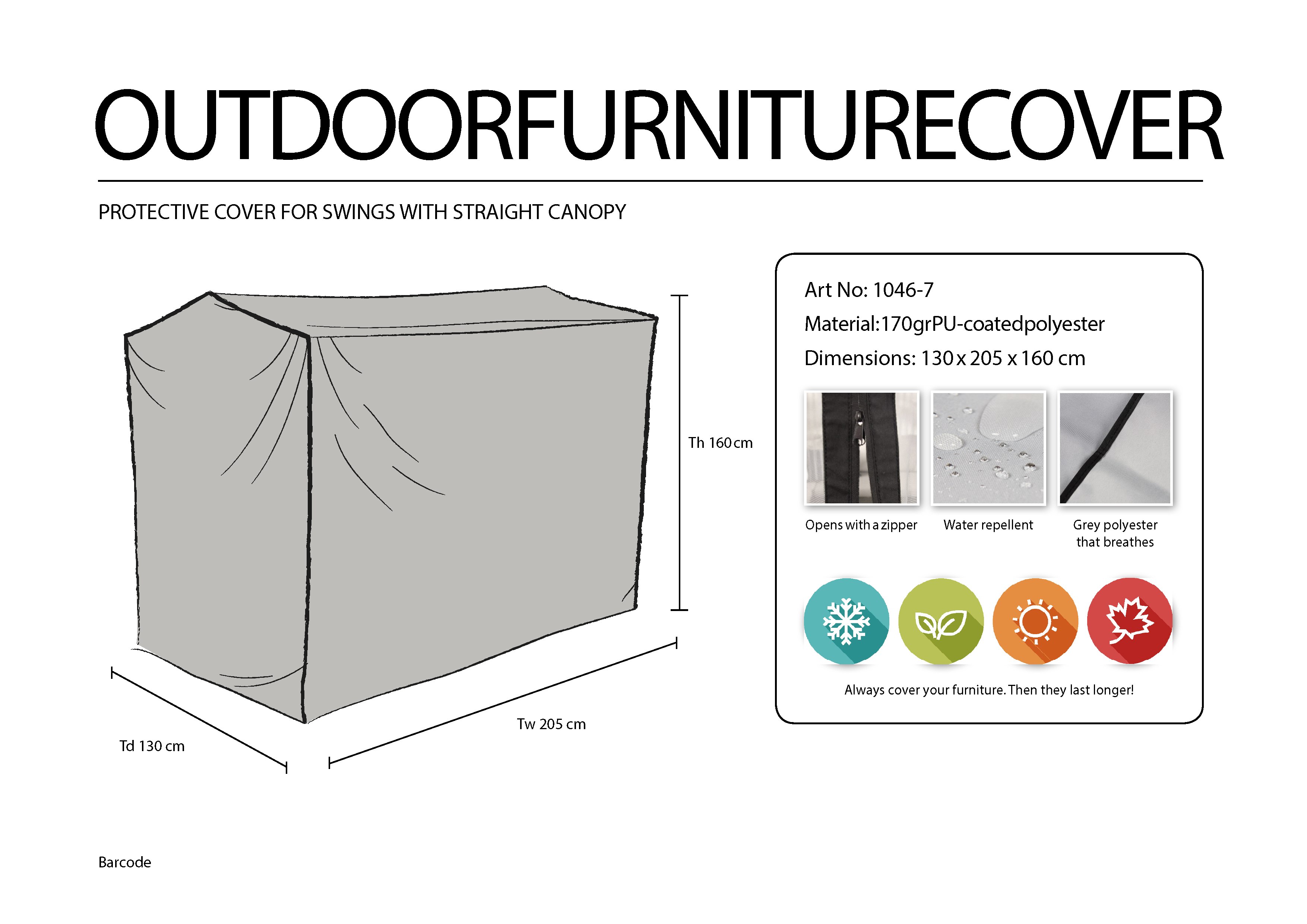 OUTDOORFURNITURECOVER

PROTECTIVE COVER FOR SWINGS WITH STRAIGHT CANOPY

Th 160 cm

Td 130 cm

Tw 205 cm

Art No: 1046-7

Material:170grPU-coatedpolyester

Dimensions: 130 x 205 x 160 cm

Opens with a zipper

Water repellent

Grey polyester that breathes

Always cover your furniture. Then they last longer!

Barcode