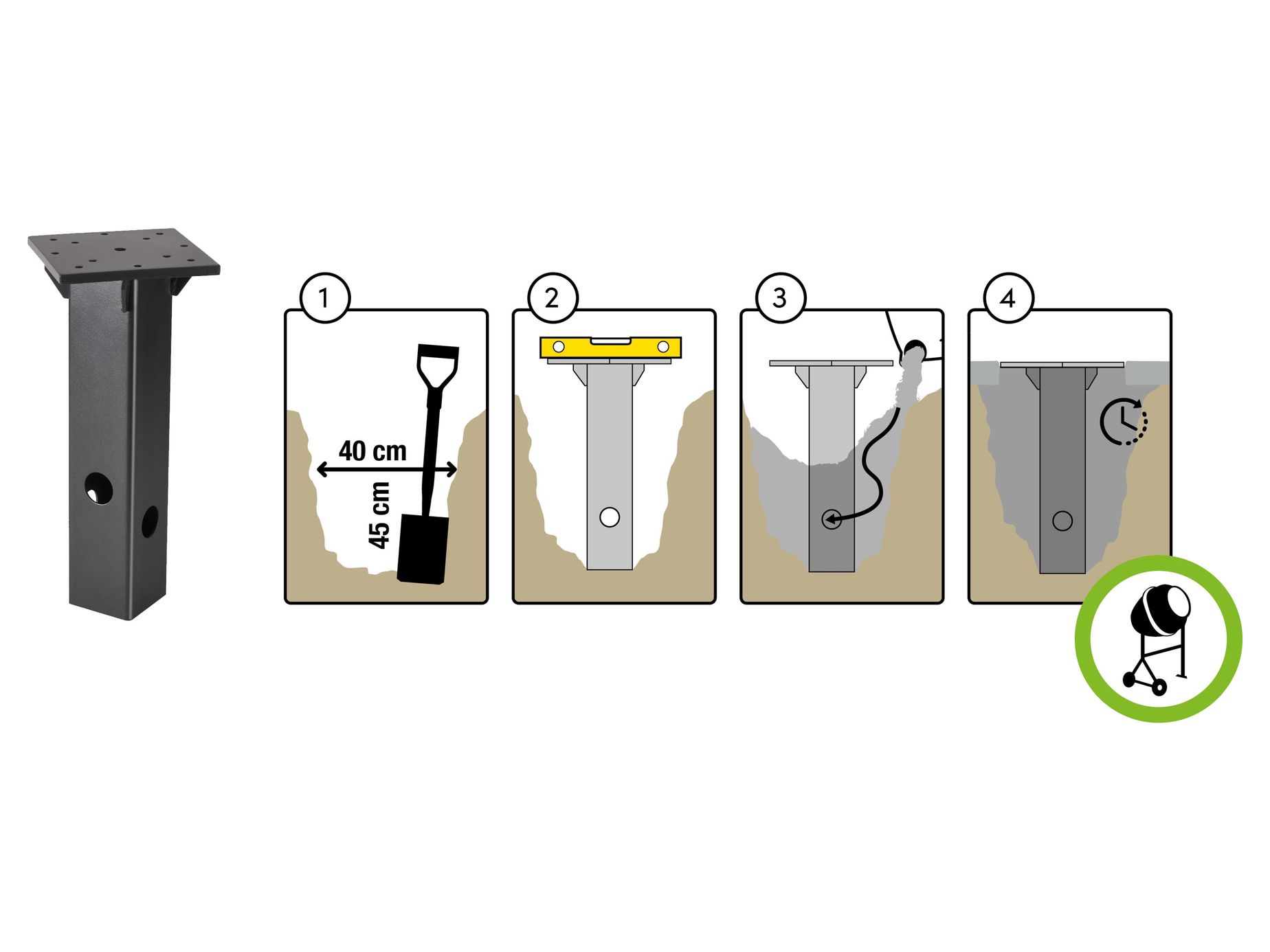 1

40 cm

45 cm

2

3

4